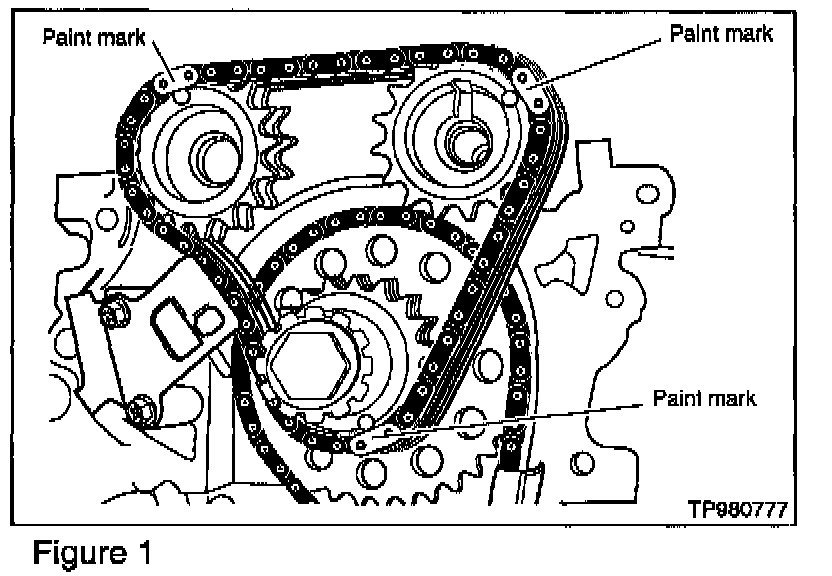 Paint mark

Paint mark

Paint mark

TP980777

Figure 1