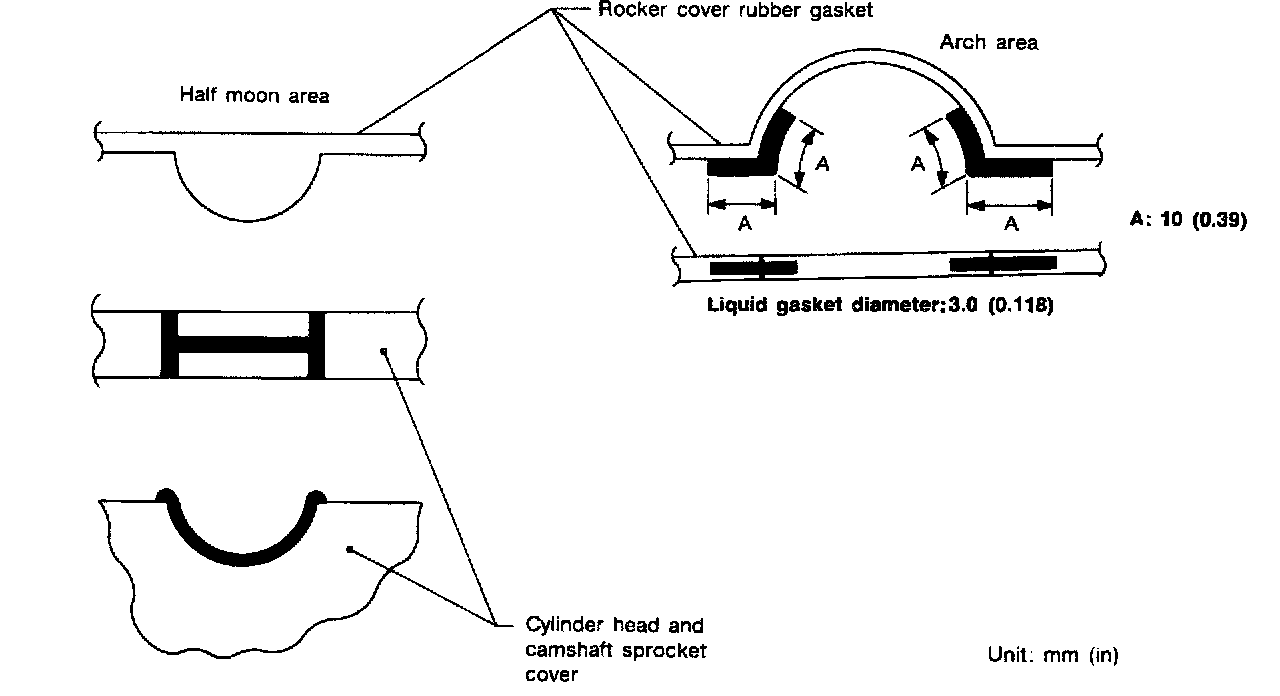 Rocker cover rubber gasket

Arch area

Half moon area

A

A

A

A

A: 10 (0.39)

Liquid gasket diameter;3.0 (0.118)

Cylinder head and camshaft sprocket cover

Unit: mm (in)