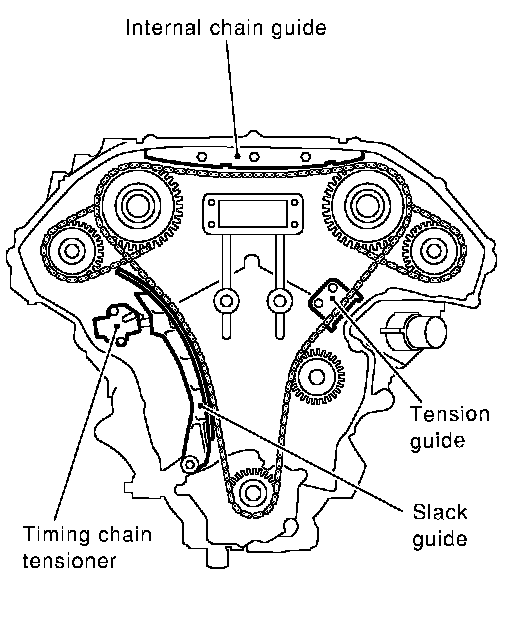 Internal chain guide

Tension guide

Slack guide

Timing chain tensioner