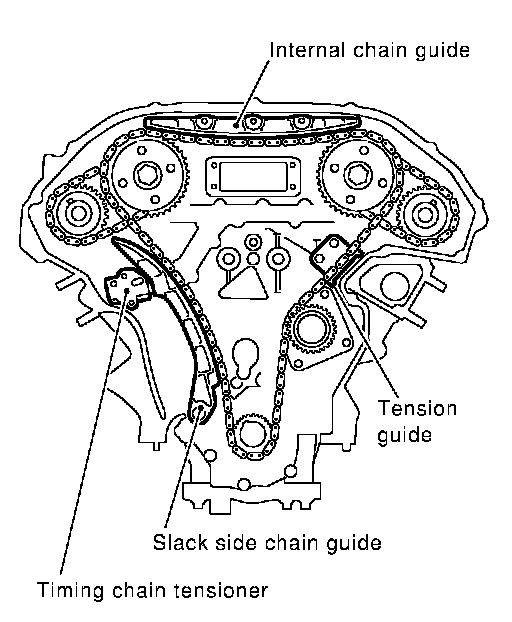 Internal chain guide

Tension guide

Slack side chain guide

Timing chain tensioner