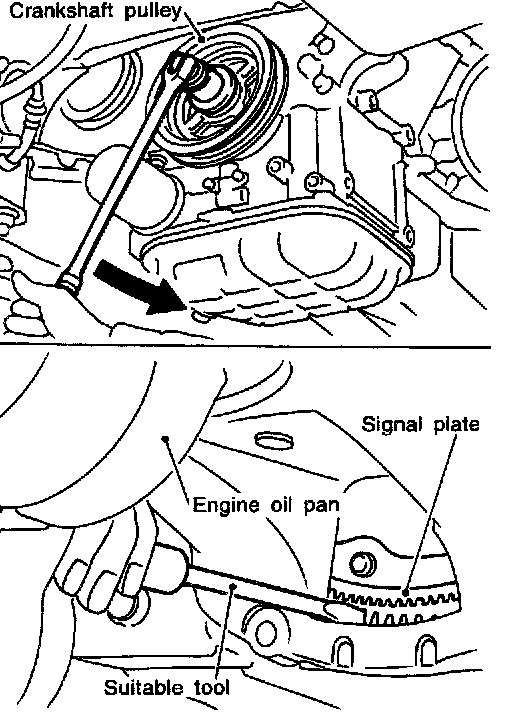 Crankshaft pulley

Signal plate

Engine oil pan

Suitable tool