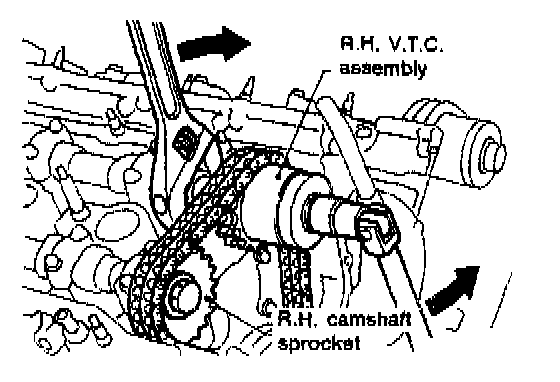 R.H. V.T.C.
assembly

R.H. camshaft
sprocket