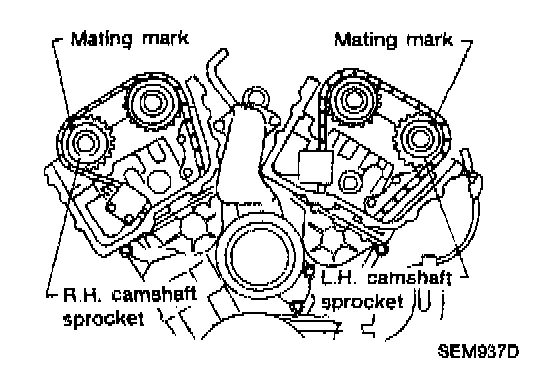 Mating mark
Mating mark
R.H. camshaft sprocket
L.H. camshaft sprocket
SEM937D