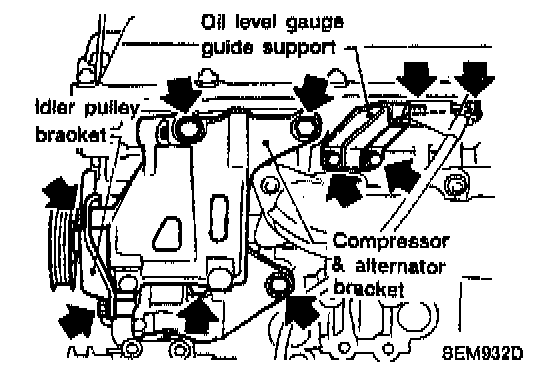 Oil level gauge guide support

Idler pulley bracket

Compressor & alternator bracket

SEM932D