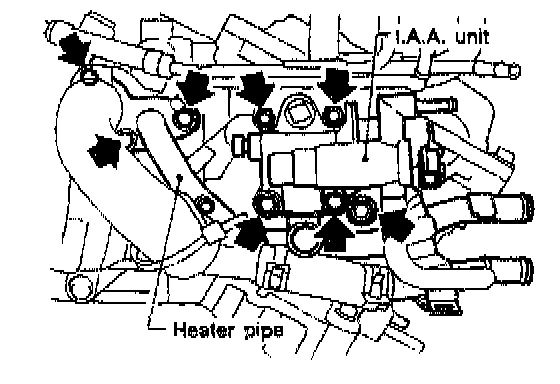 I.A.A. unit

Heater pipe