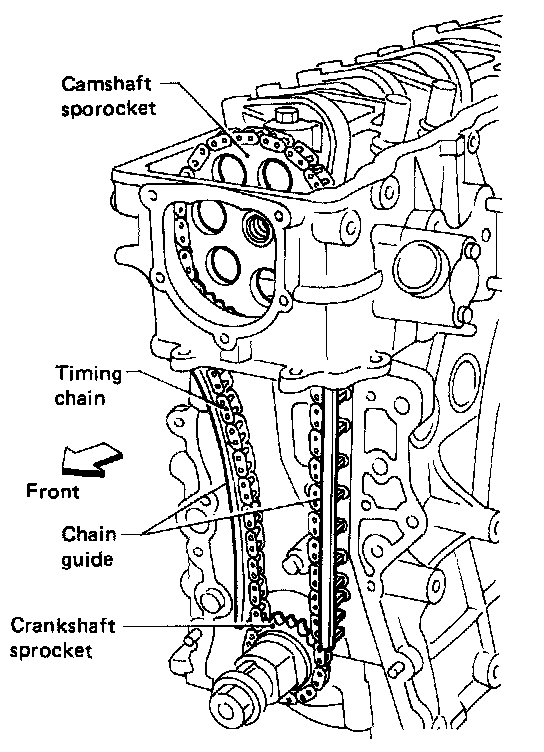 Camshaft sporocket

Timing chain

Front

Chain guide

Crankshaft sprocket