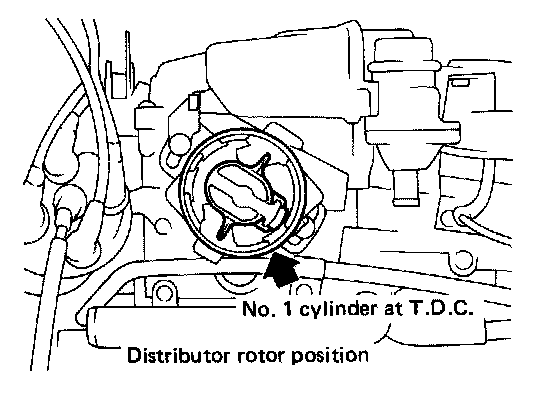 No. 1 cylinder at T.D.C.

Distributor rotor position