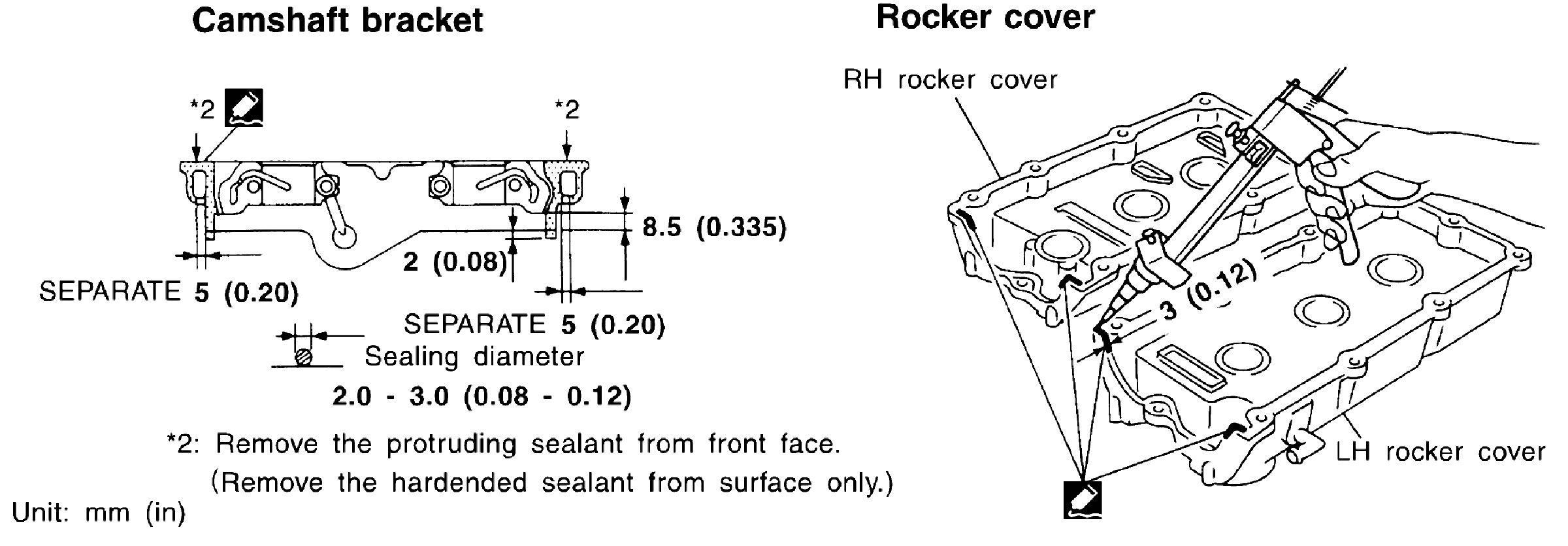 Camshaft bracket

*2

*2

8.5 (0.335)

2 (0.08)

SEPARATE 5 (0.20)

SEPARATE 5 (0.20)

Sealing diameter

2.0 - 3.0 (0.08 - 0.12)

*2: Remove the protruding sealant from front face.
(Remove the hardended sealant from surface only.)

Unit: mm (in)

Rocker cover

RH rocker cover

3 (0.12)

LH rocker cover