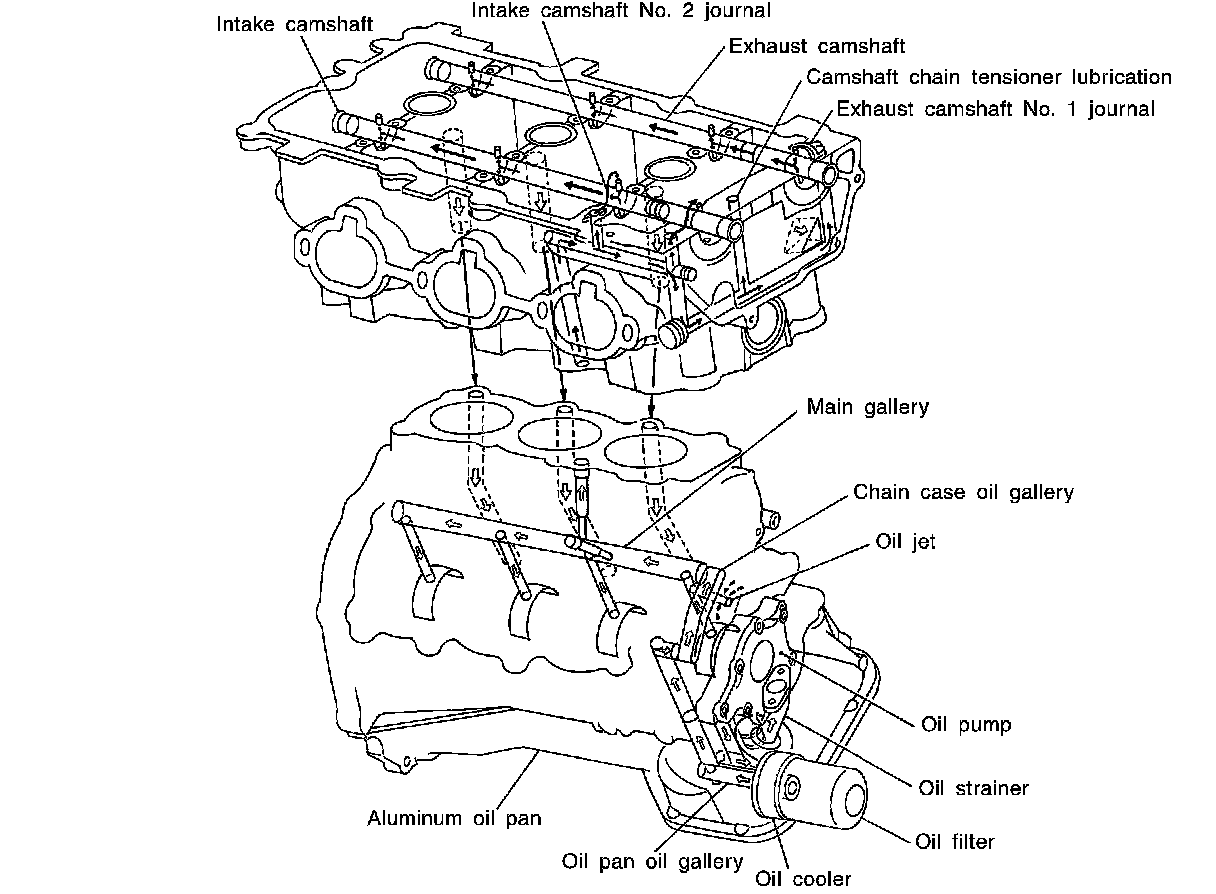 Intake camshaft
Intake camshaft No. 2 journal
Exhaust camshaft
Camshaft chain tensioner lubrication
Exhaust camshaft No. 1 journal
Main gallery
Chain case oil gallery
Oil jet
Oil pump
Oil strainer
Oil filter
Aluminum oil pan
Oil pan oil gallery
Oil cooler