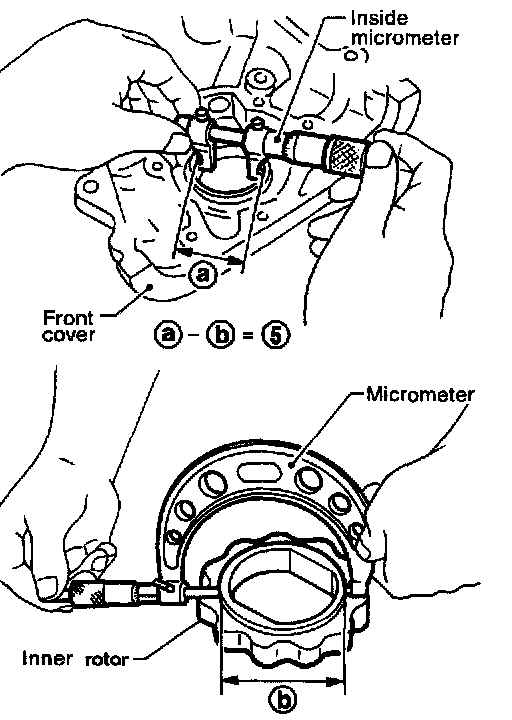 Inside micrometer

ⓐ

Front cover

ⓐ - ⓑ = ⑤

Micrometer

Inner rotor

ⓑ