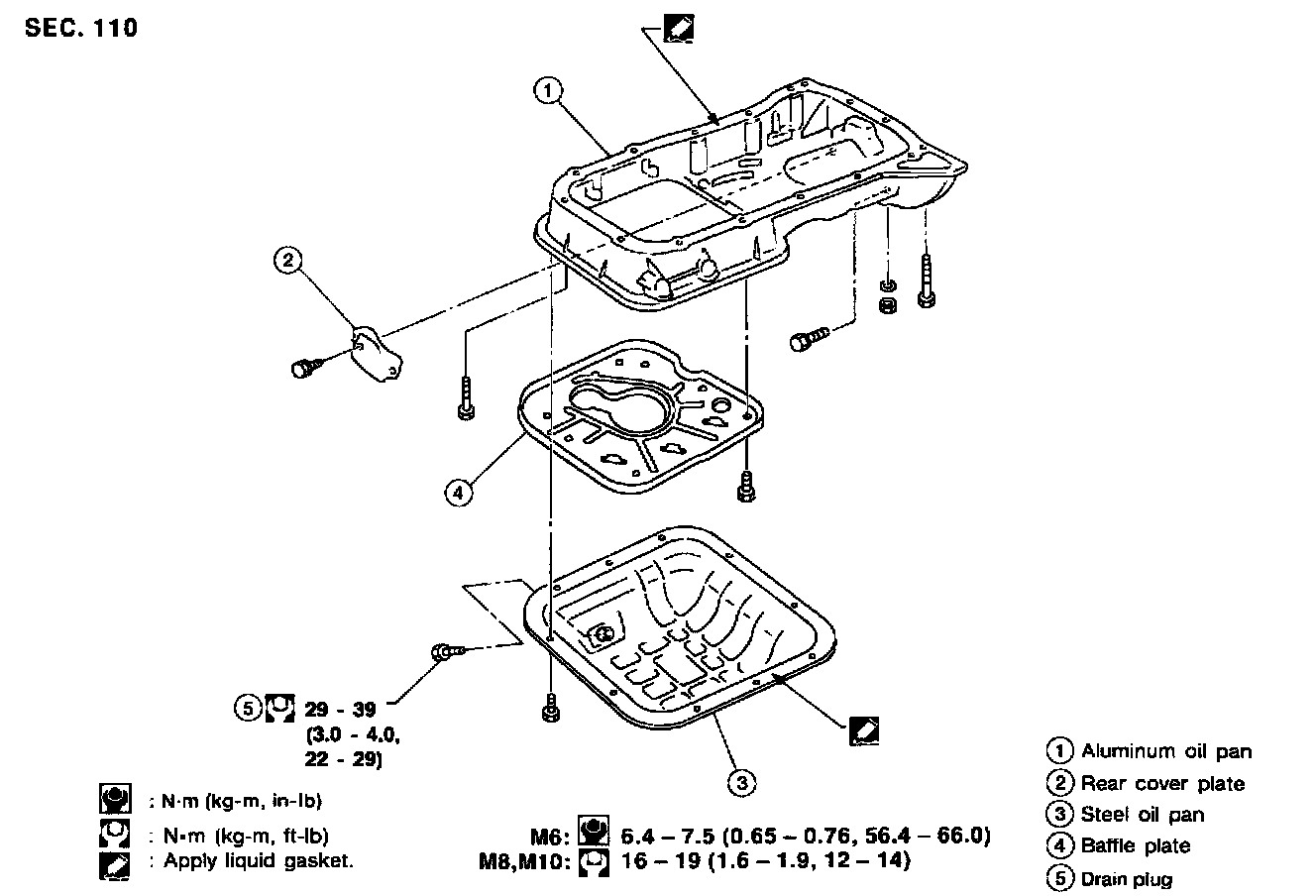 SEC. 110

1

2

4

5 29 - 39 (3.0 - 4.0, 22 - 29)

3

: N·m (kg-m, in-lb)
: N·m (kg-m, ft-lb)
: Apply liquid gasket.

M6: 6.4 – 7.5 (0.65 – 0.76, 56.4 – 66.0)
M8,M10: 16 – 19 (1.6 – 1.9, 12 – 14)

1 Aluminum oil pan
2 Rear cover plate
3 Steel oil pan
4 Baffle plate
5 Drain plug