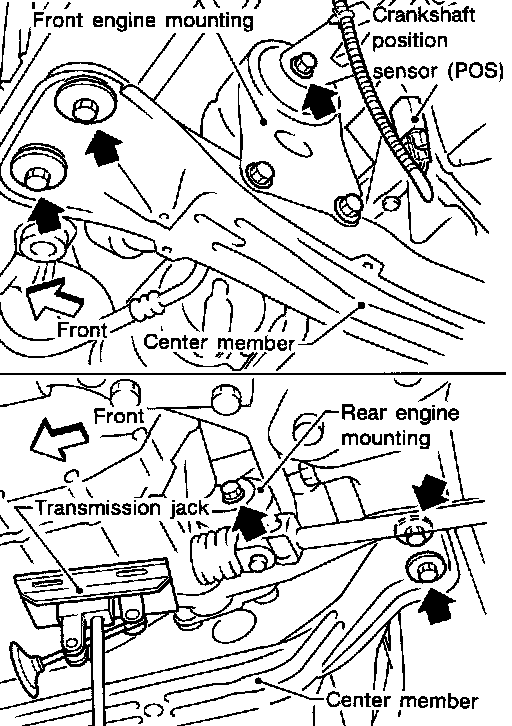 Front engine mounting
Crankshaft position sensor (POS)
Front
Center member

Front
Rear engine mounting
Transmission jack
Center member