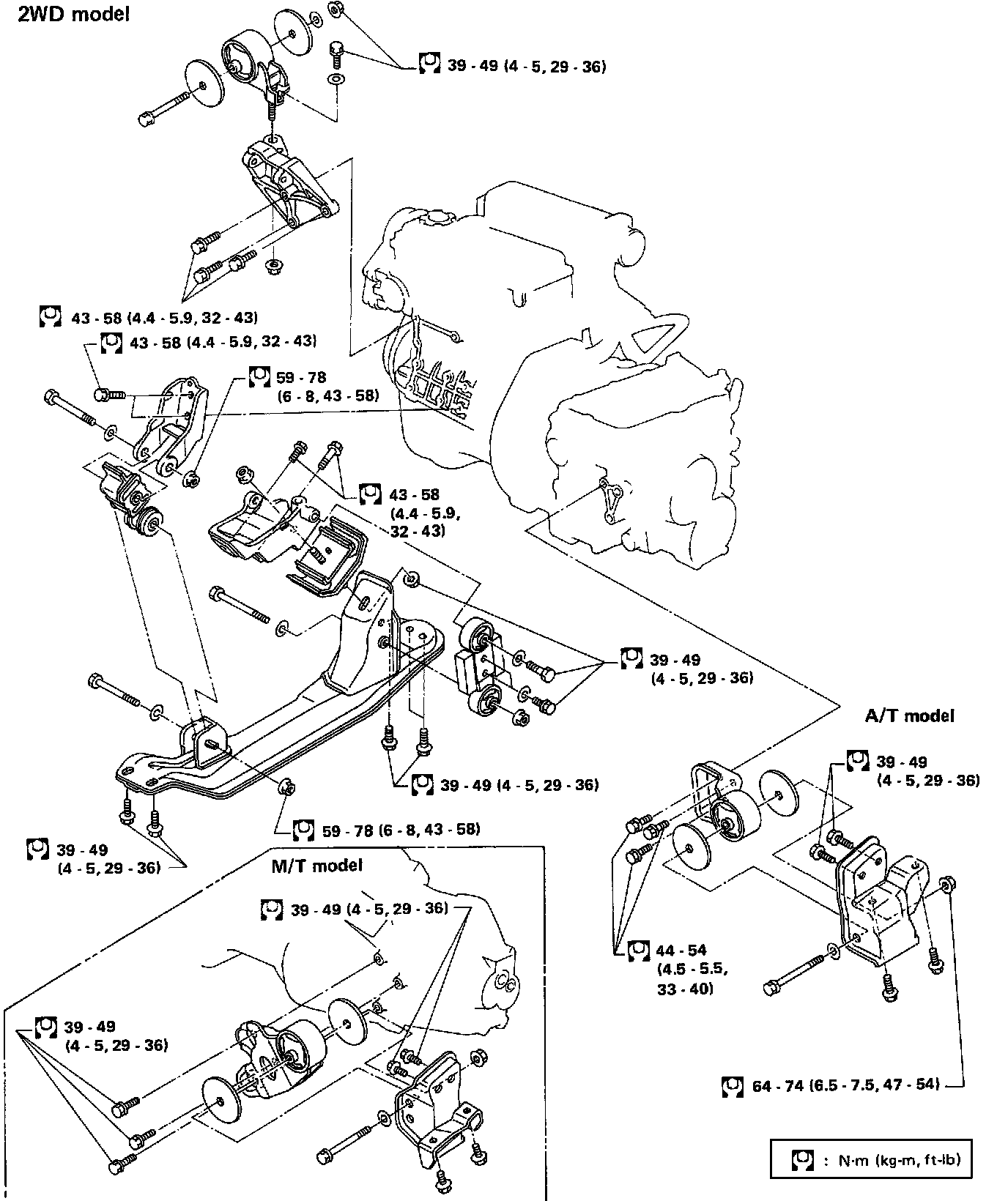 2WD model

39 - 49 (4 - 5, 29 - 36)

43 - 58 (4.4 - 5.9, 32 - 43)

43 - 58 (4.4 - 5.9, 32 - 43)

59 - 78 (6 - 8, 43 - 58)

43 - 58 (4.4 - 5.9, 32 - 43)

39 - 49 (4 - 5, 29 - 36)

A/T model

39 - 49 (4 - 5, 29 - 36)

39 - 49 (4 - 5, 29 - 36)

59 - 78 (6 - 8, 43 - 58)

39 - 49 (4 - 5, 29 - 36)

M/T model

39 - 49 (4 - 5, 29 - 36)

44 - 54 (4.5 - 5.5, 33 - 40)

39 - 49 (4 - 5, 29 - 36)

64 - 74 (6.5 - 7.5, 47 - 54)

: N·m (kg-m, ft-lb)