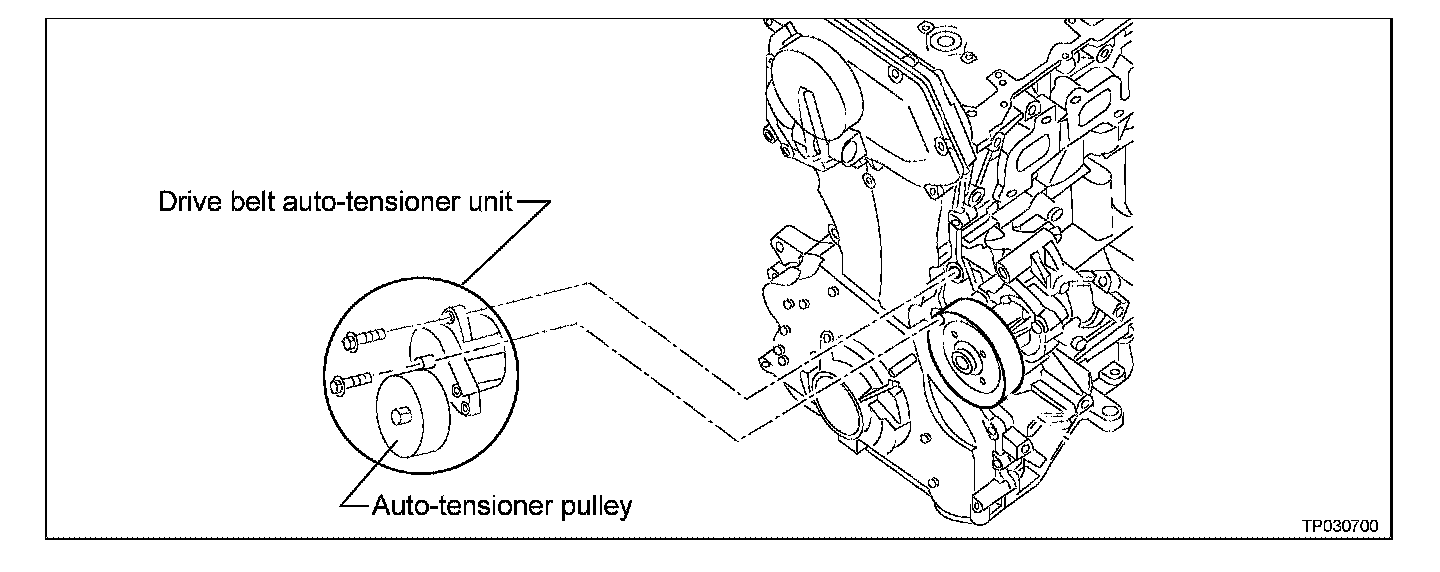 Drive belt auto-tensioner unit

Auto-tensioner pulley

TP030700