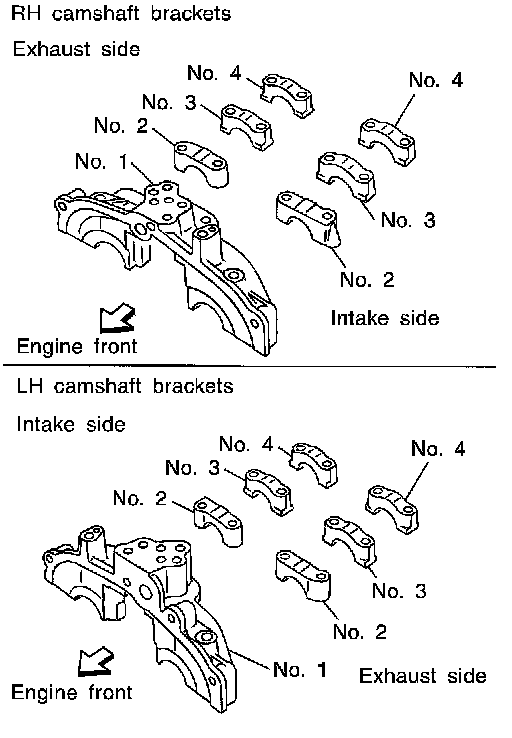 RH camshaft brackets

Exhaust side

No. 4
No. 3
No. 2
No. 1

No. 4
No. 3
No. 2

Intake side

Engine front

LH camshaft brackets

Intake side

No. 4
No. 3
No. 2

No. 4
No. 3
No. 2

No. 1

Exhaust side

Engine front