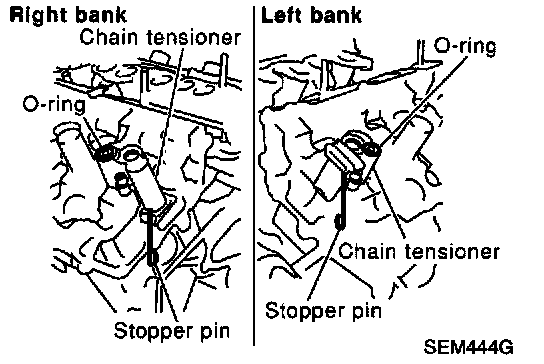 Right bank

Chain tensioner

O-ring

Stopper pin

Left bank

O-ring

Chain tensioner

Stopper pin

SEM444G