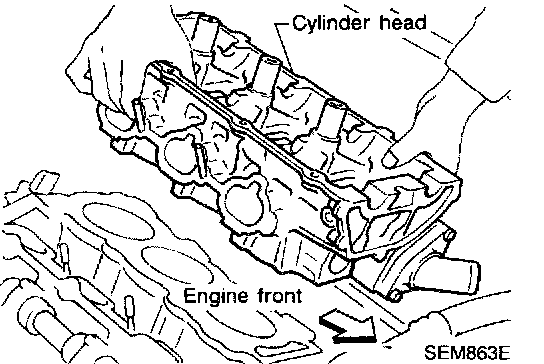 Cylinder head

Engine front

SEM863E