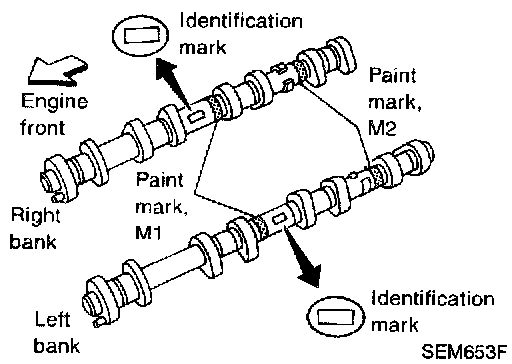 Identification mark

Engine front

Paint mark, M2

Paint mark, M1

Right bank

Left bank

Identification mark

SEM653F