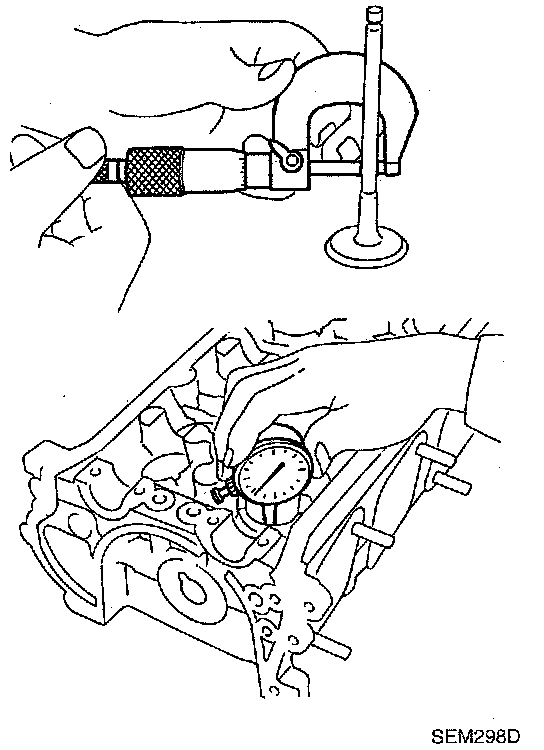 SEM298D