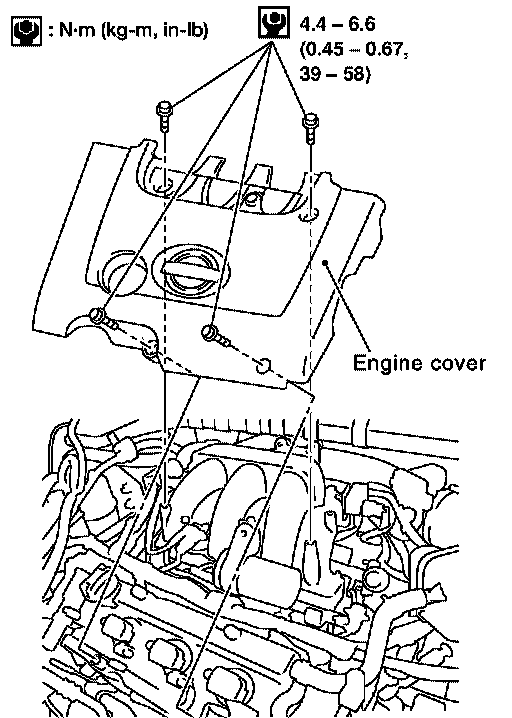 : N·m (kg-m, in-lb)

4.4 – 6.6 (0.45 – 0.67, 39 – 58)

Engine cover