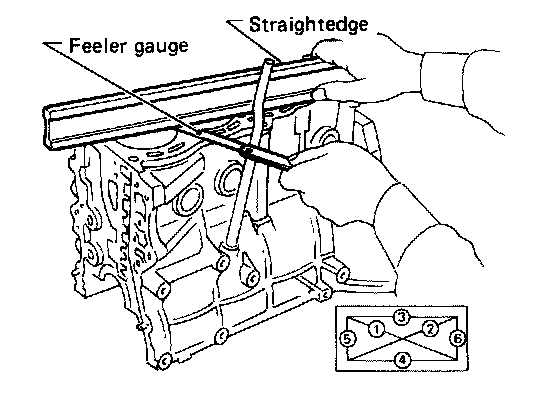 Straightedge
Feeler gauge
3
1
2
5
6
4