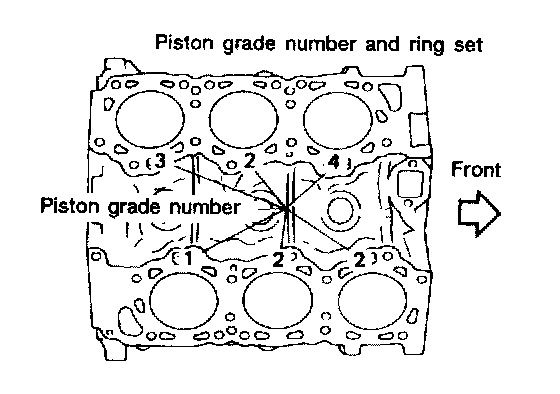 Piston grade number and ring set

3
2
4
Front
Piston grade number
1
2
2