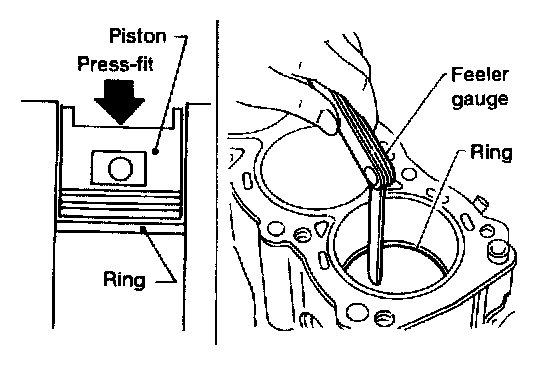 Piston
Press-fit
Ring
Feeler gauge
Ring