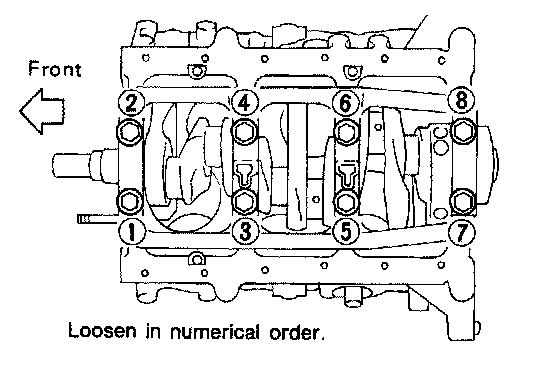 Front

2
4
6
8
1
3
5
7

Loosen in numerical order.