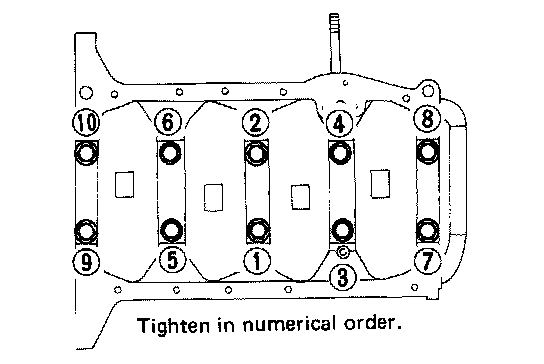 10
6
2
4
8
9
5
1
3
7
Tighten in numerical order.