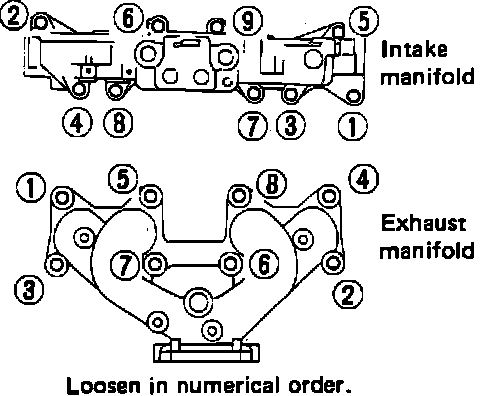 2 6 9 5

Intake manifold

4 8 7 3 1

1 5 8 4

Exhaust manifold

7 6

3 2

Loosen in numerical order.