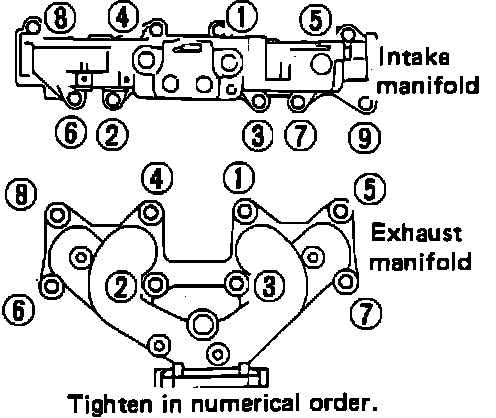 8
4
1
5
Intake manifold
6
2
3
7
9
8
4
1
5
Exhaust manifold
2
3
6
7
Tighten in numerical order.