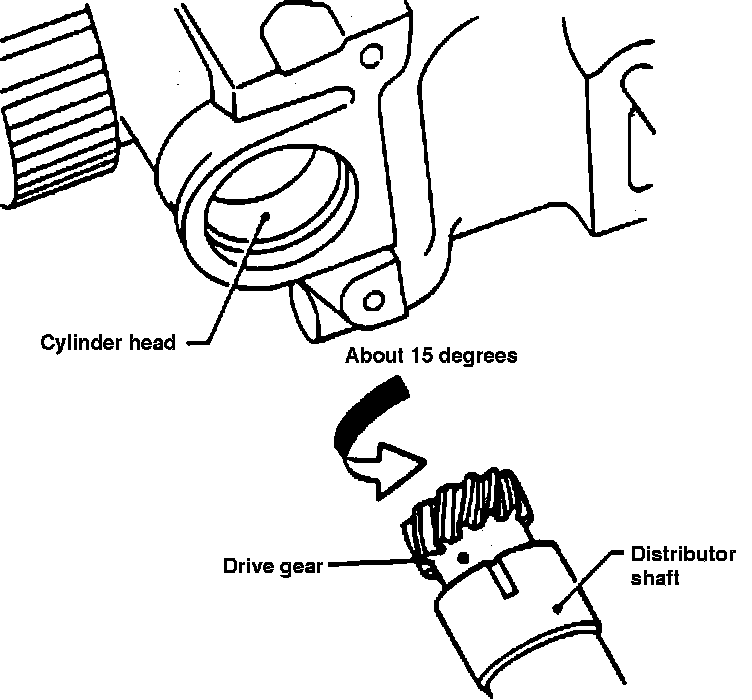 Cylinder head

About 15 degrees

Drive gear

Distributor shaft