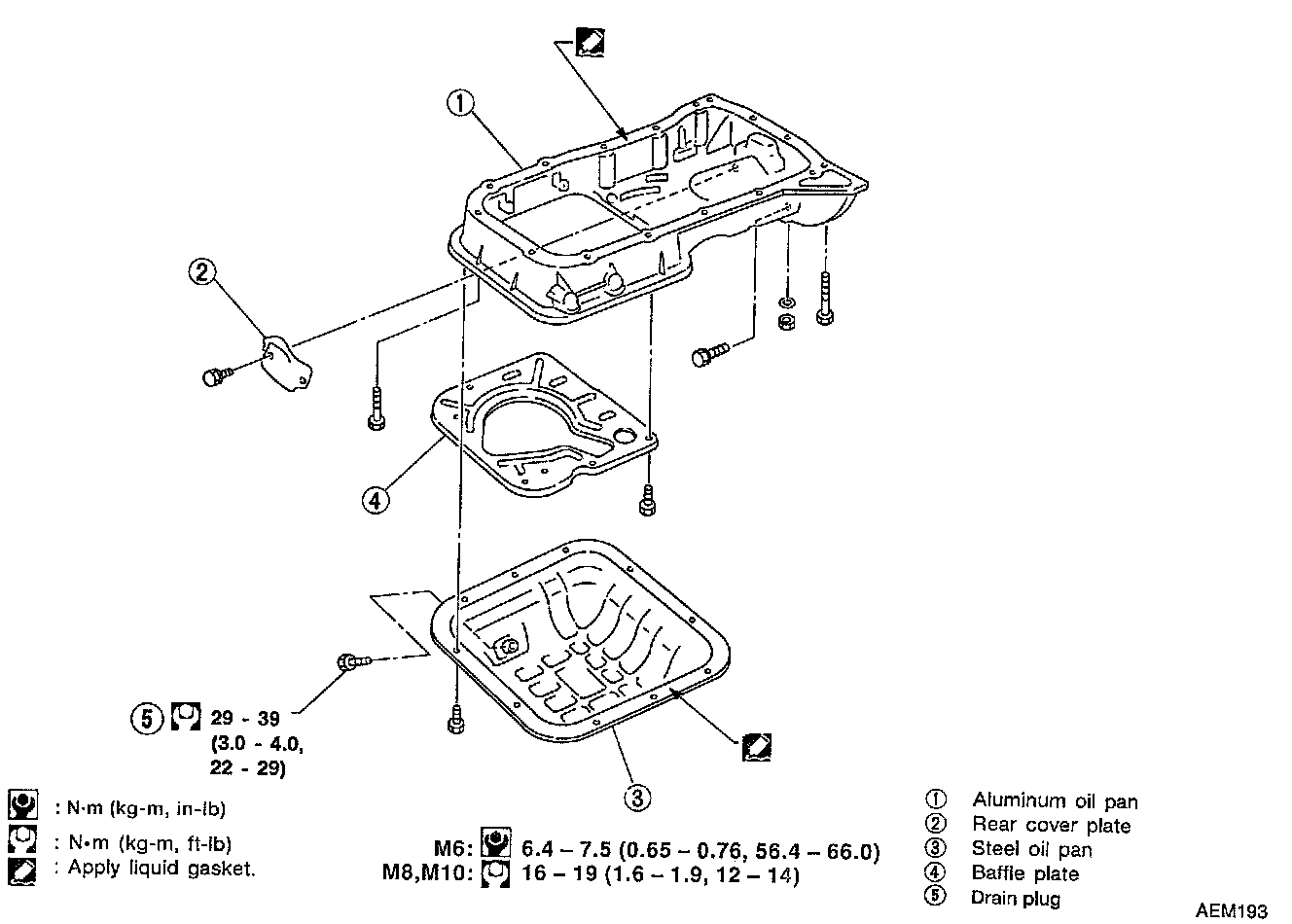 ①

②

④

⑤ 29 - 39 (3.0 - 4.0, 22 - 29)

③

: N·m (kg-m, in-lb)
: N·m (kg-m, ft-lb)
: Apply liquid gasket.

M6: 6.4 – 7.5 (0.65 – 0.76, 56.4 – 66.0)
M8,M10: 16 – 19 (1.6 – 1.9, 12 – 14)

① Aluminum oil pan
② Rear cover plate
③ Steel oil pan
④ Baffle plate
⑤ Drain plug

AEM193