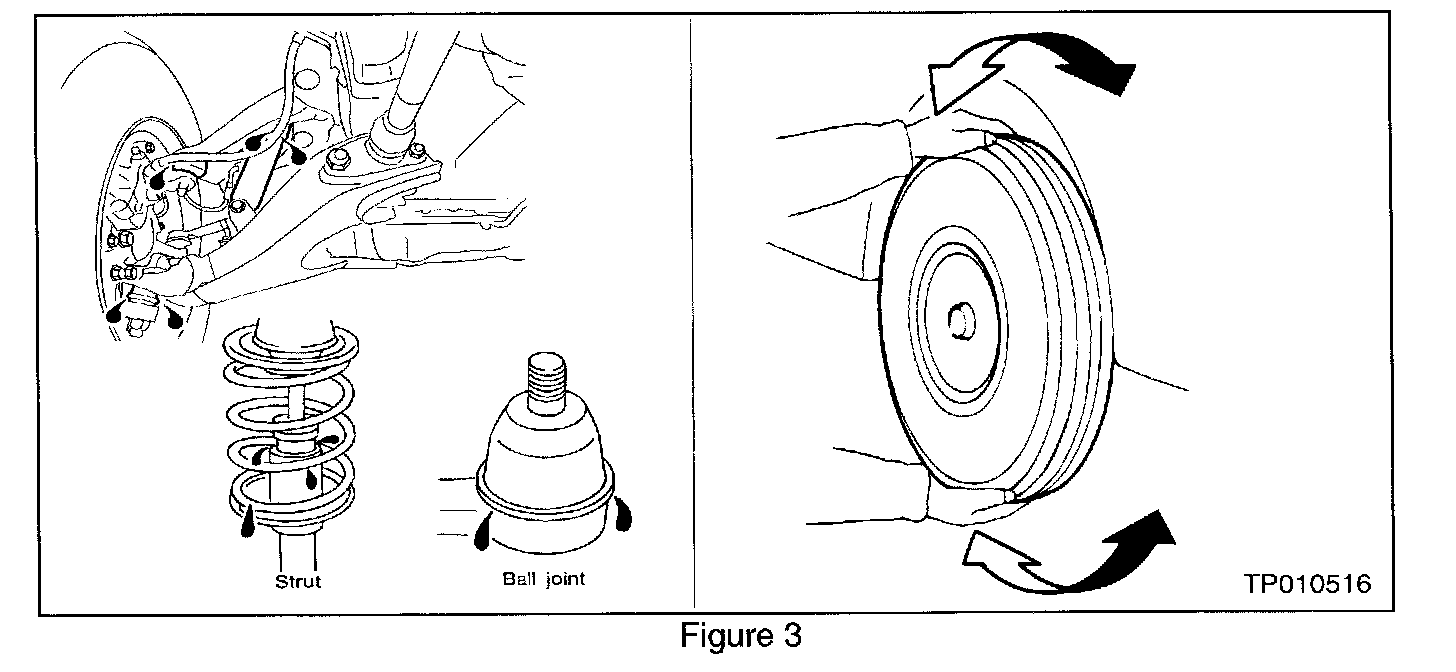 Strut

Ball joint

TP010516

Figure 3