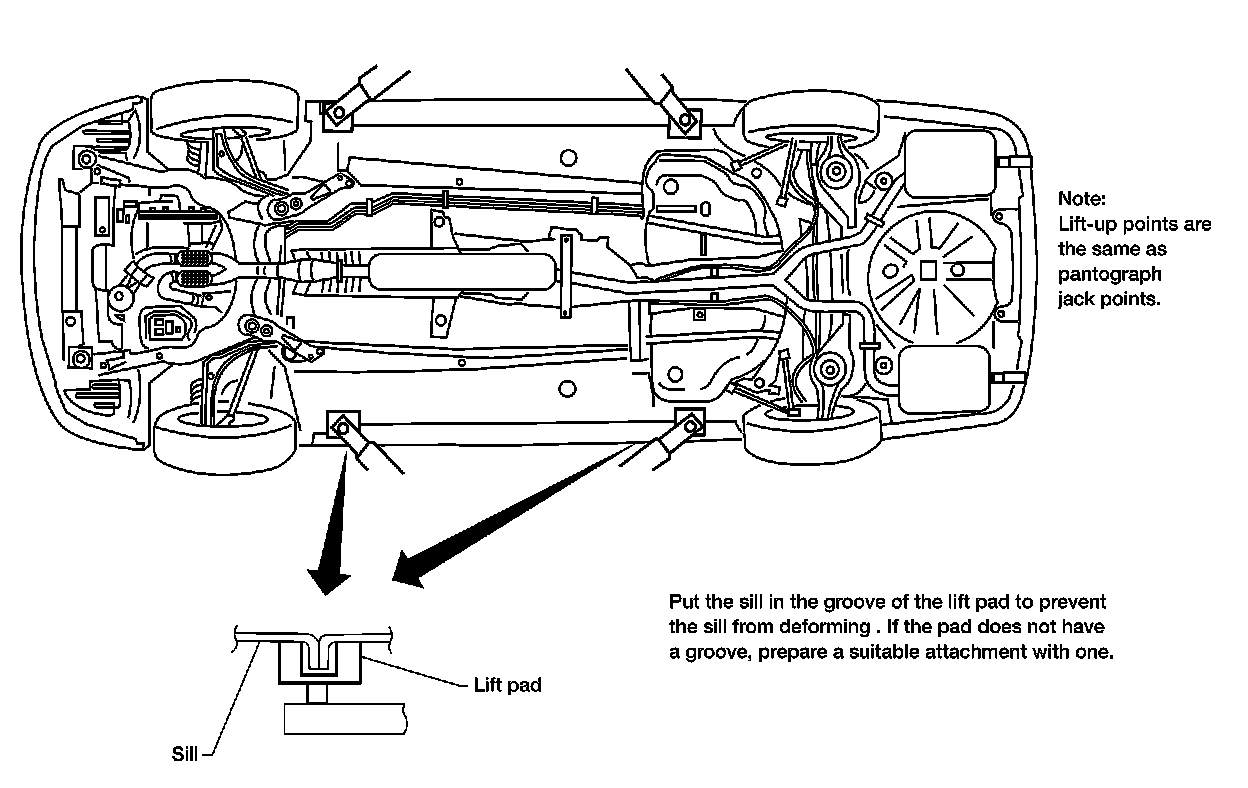 Note:
Lift-up points are the same as pantograph jack points.

Put the sill in the groove of the lift pad to prevent the sill from deforming . If the pad does not have a groove, prepare a suitable attachment with one.

Lift pad

Sill