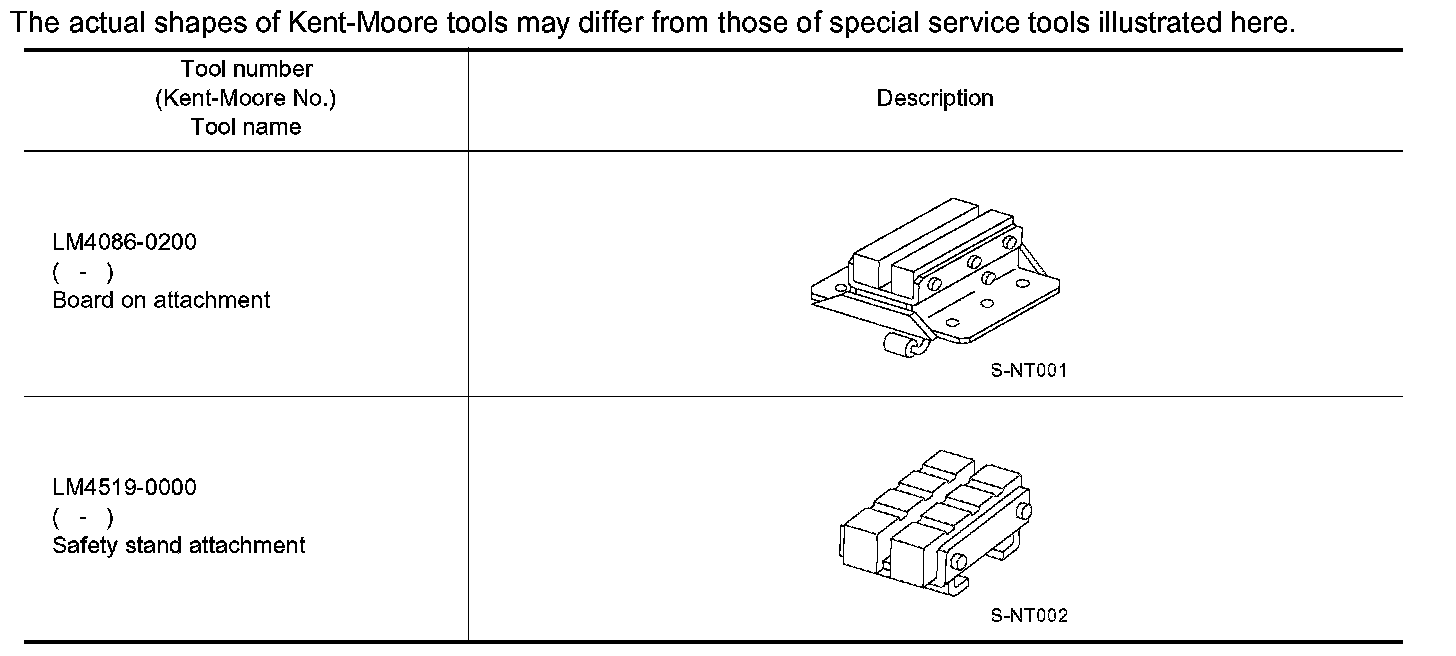 The actual shapes of Kent-Moore tools may differ from those of special service tools illustrated here.

| Tool number (Kent-Moore No.) Tool name | Description |
|---|---|
| LM4086-0200 ( - ) Board on attachment | S-NT001 |
| LM4519-0000 ( - ) Safety stand attachment | S-NT002 |