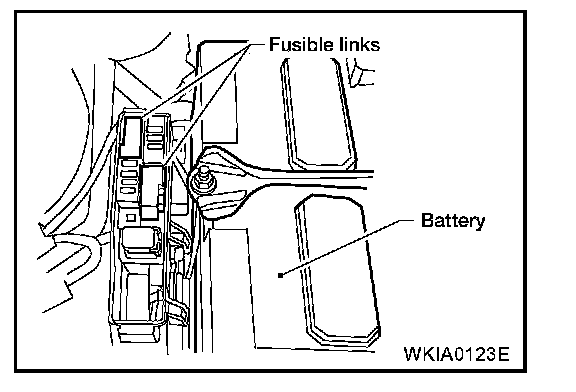 Fusible links

Battery

WKIA0123E