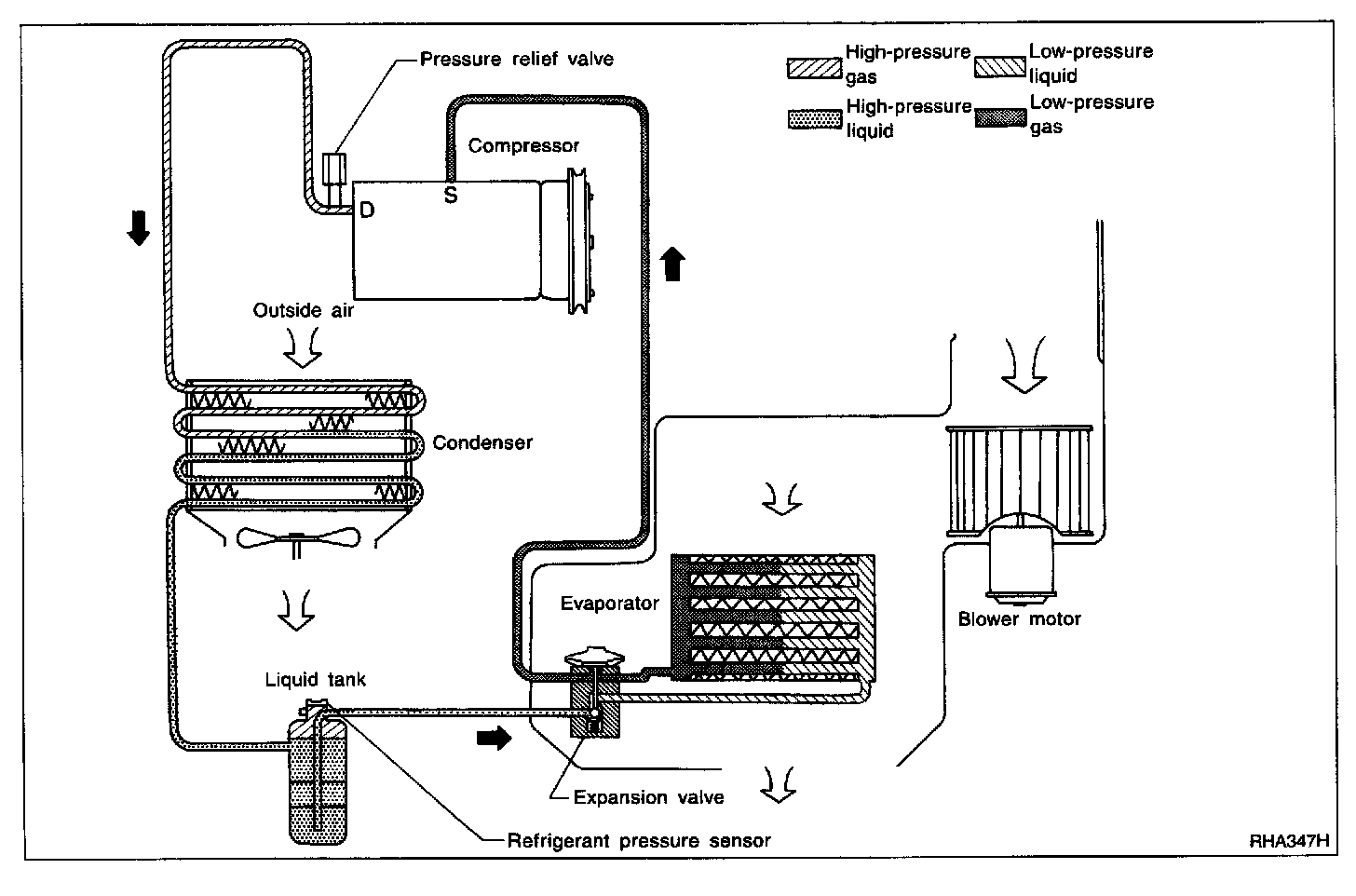 Pressure relief valve

High-pressure gas

Low-pressure liquid

High-pressure liquid

Low-pressure gas

Compressor

D

S

Outside air

Condenser

Evaporator

Blower motor

Liquid tank

Expansion valve

Refrigerant pressure sensor

RHA347H