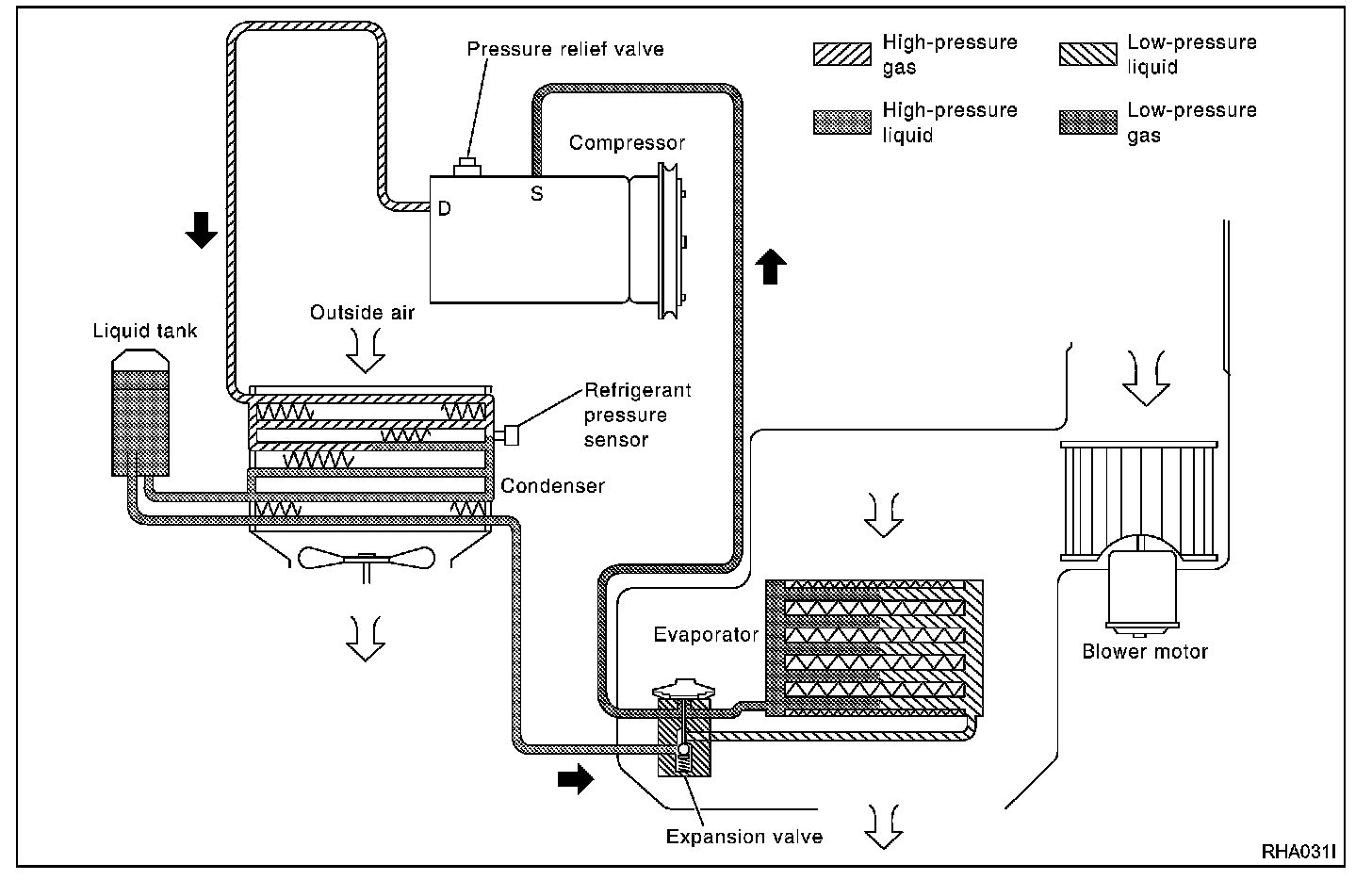 Pressure relief valve

High-pressure gas

Low-pressure liquid

High-pressure liquid

Low-pressure gas

Compressor

D

S

Outside air

Liquid tank

Refrigerant pressure sensor

Condenser

Evaporator

Blower motor

Expansion valve

RHA031I