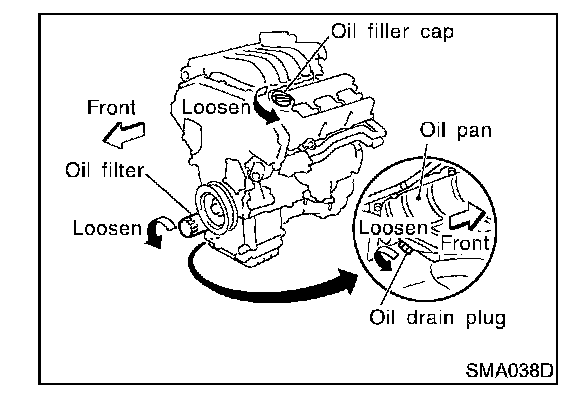 Oil filler cap

Front

Loosen

Oil pan

Oil filter

Loosen

Loosen

Front

Oil drain plug

SMA038D