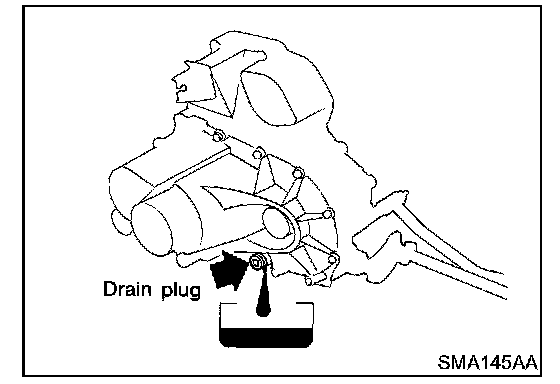 Drain plug

SMA145AA