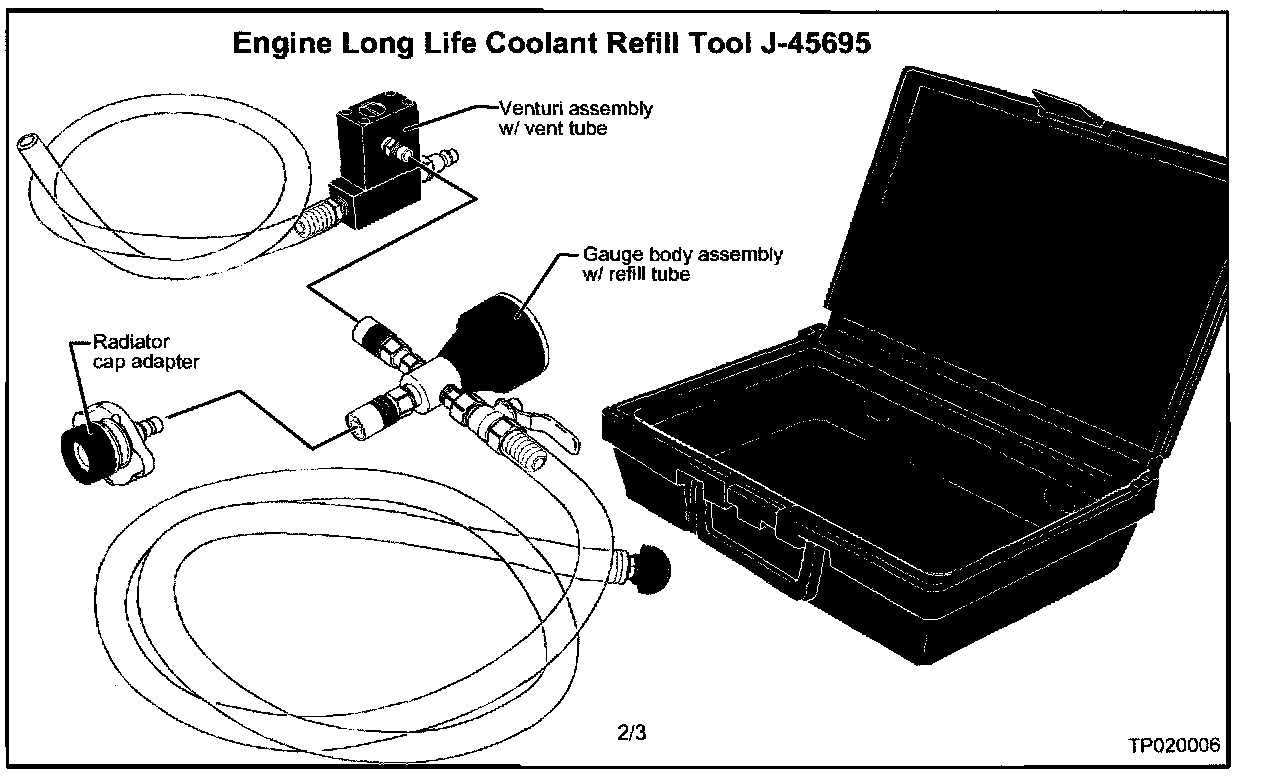 Engine Long Life Coolant Refill Tool J-45695

Venturi assembly w/ vent tube

Gauge body assembly w/ refill tube

Radiator cap adapter

2/3

TP020006