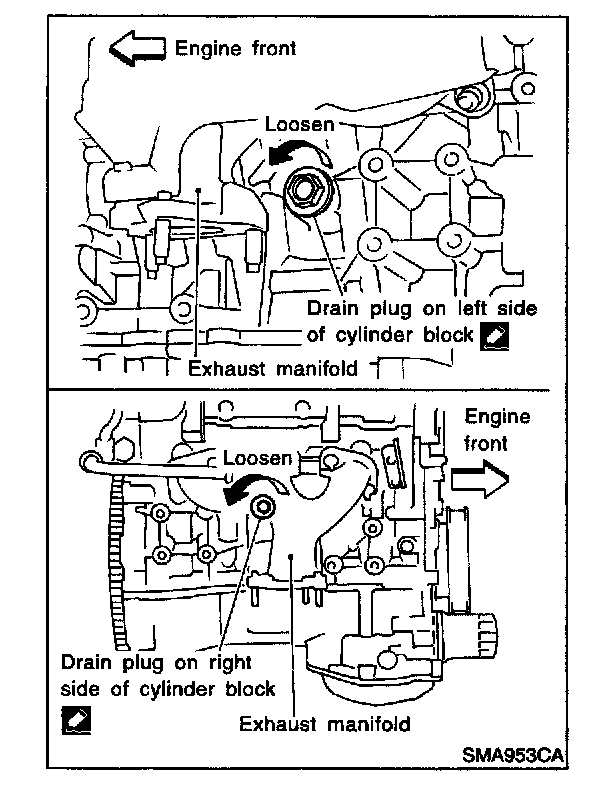 Engine front

Loosen

Drain plug on left side of cylinder block

Exhaust manifold

Engine front

Loosen

Drain plug on right side of cylinder block

Exhaust manifold

SMA953CA