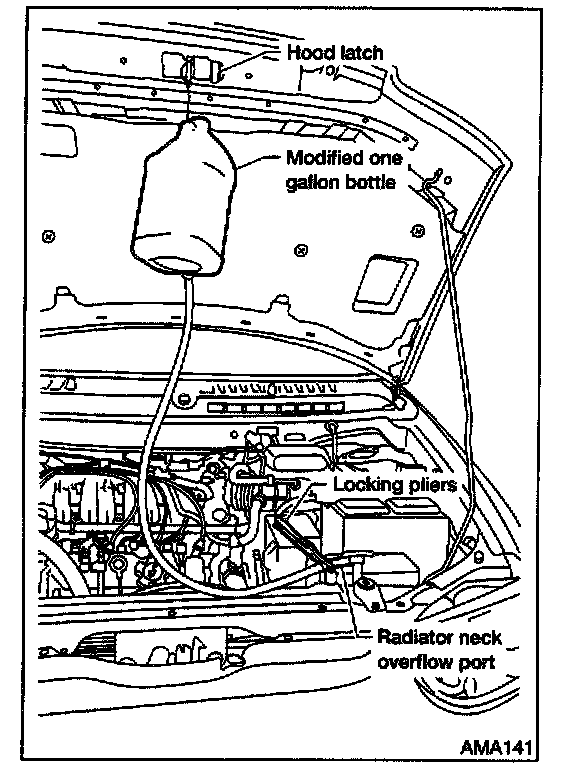 Hood latch

Modified one gallon bottle

Locking pliers

Radiator neck overflow port

AMA141