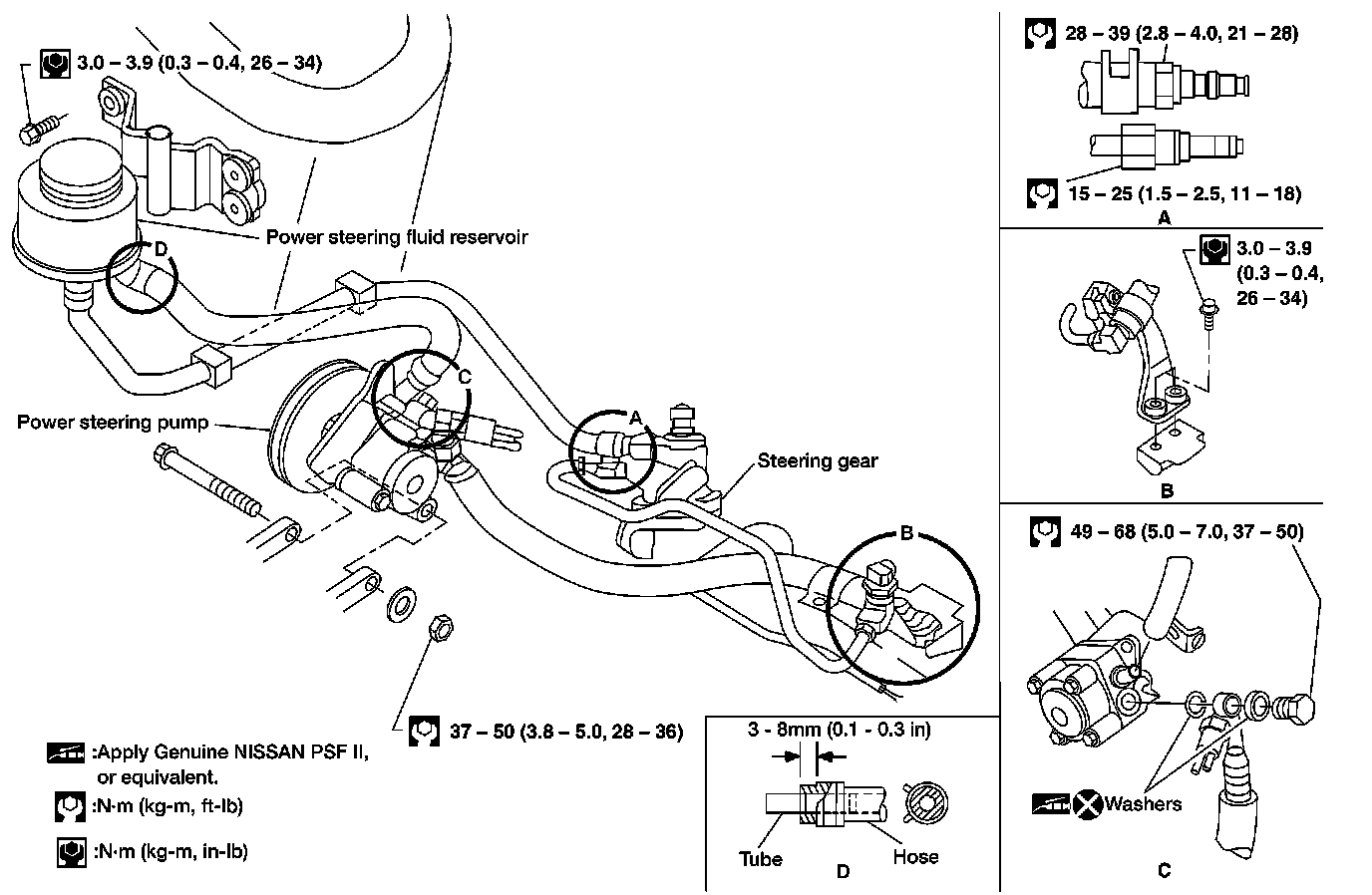 3.0 – 3.9 (0.3 – 0.4, 26 – 34)

Power steering fluid reservoir

D

C

Power steering pump

A

Steering gear

B

37 – 50 (3.8 – 5.0, 28 – 36)

:Apply Genuine NISSAN PSF II, or equivalent.

:N·m (kg-m, ft-lb)

:N·m (kg-m, in-lb)

3 - 8mm (0.1 - 0.3 in)

Tube

Hose

D

28 – 39 (2.8 – 4.0, 21 – 28)

15 – 25 (1.5 – 2.5, 11 – 18)

A

3.0 – 3.9 (0.3 – 0.4, 26 – 34)

B

49 – 68 (5.0 – 7.0, 37 – 50)

Washers

C