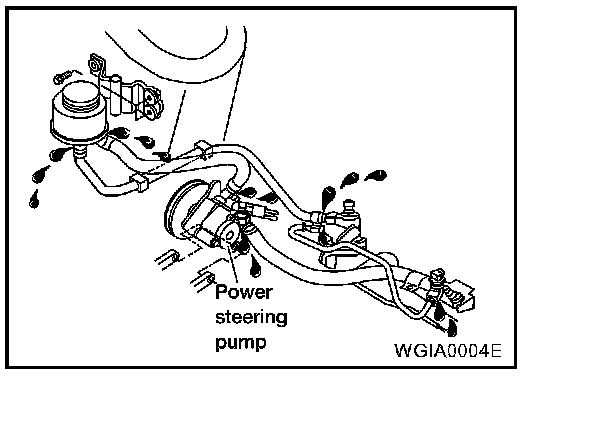 Power steering pump

WGIA0004E