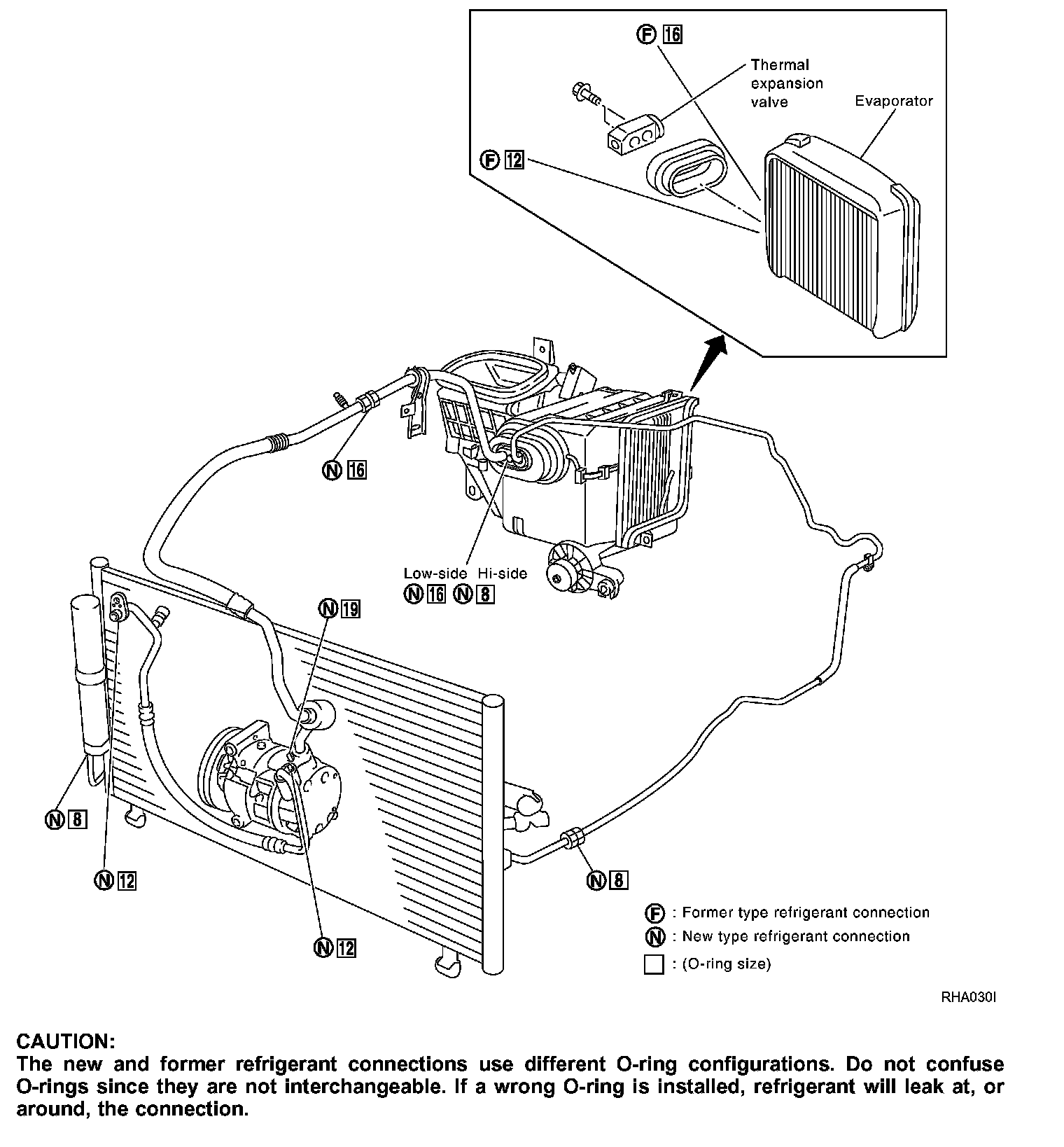 F 16
Thermal expansion valve
Evaporator
F 12

N 16

Low-side Hi-side
N 16 N 8

N 19

N 8

N 12

N 12

N 8

F : Former type refrigerant connection
N : New type refrigerant connection
☐ : (O-ring size)

RHA030I

CAUTION:
The new and former refrigerant connections use different O-ring configurations. Do not confuse O-rings since they are not interchangeable. If a wrong O-ring is installed, refrigerant will leak at, or around, the connection.