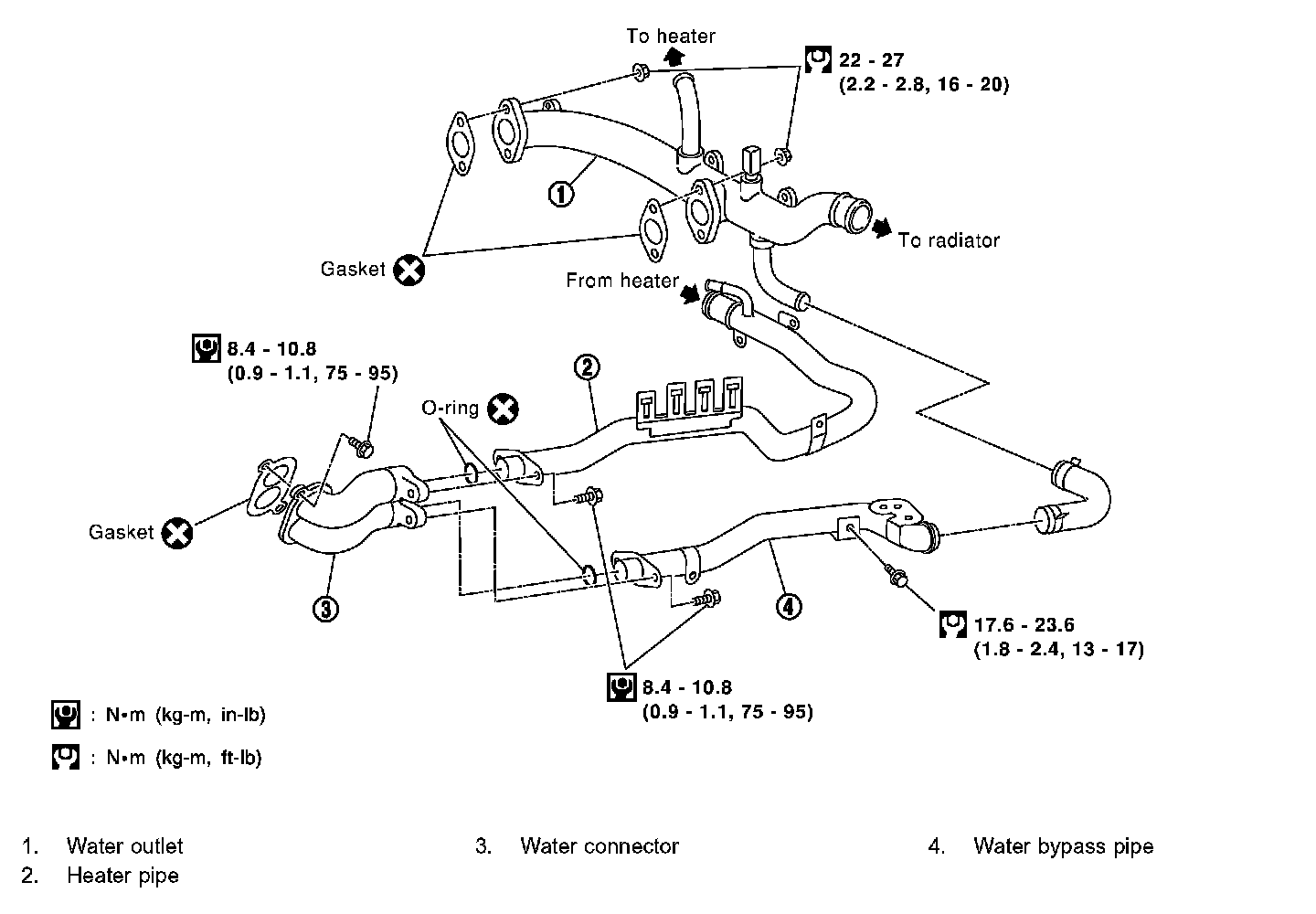 To heater

22 - 27
(2.2 - 2.8, 16 - 20)

1

To radiator

Gasket

From heater

8.4 - 10.8
(0.9 - 1.1, 75 - 95)

2

O-ring

Gasket

3

4

17.6 - 23.6
(1.8 - 2.4, 13 - 17)

8.4 - 10.8
(0.9 - 1.1, 75 - 95)

: N•m (kg-m, in-lb)

: N•m (kg-m, ft-lb)

1. Water outlet
2. Heater pipe
3. Water connector
4. Water bypass pipe