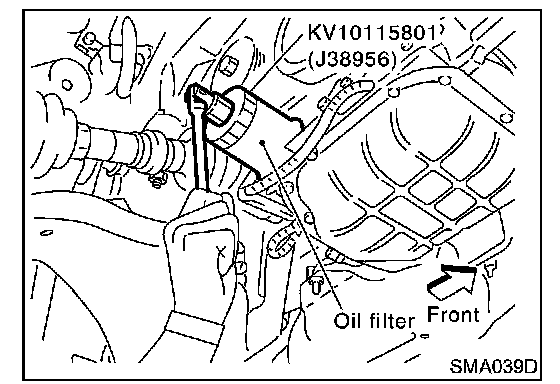 KV10115801
(J38956)

Oil filter

Front

SMA039D