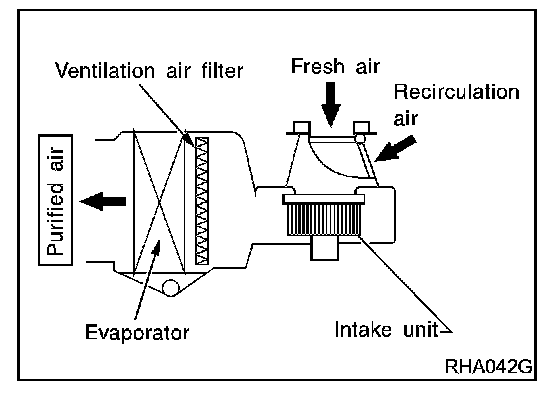 Ventilation air filter

Fresh air

Recirculation air

Purified air

Evaporator

Intake unit

RHA042G